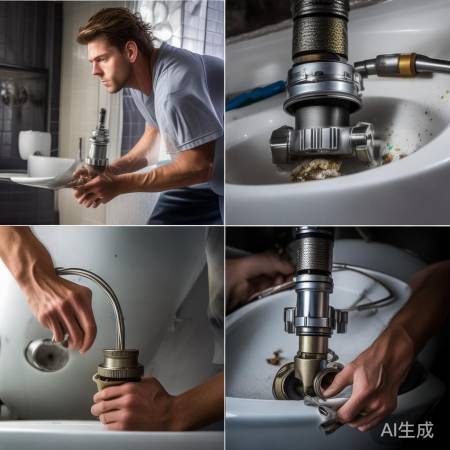 AI生成